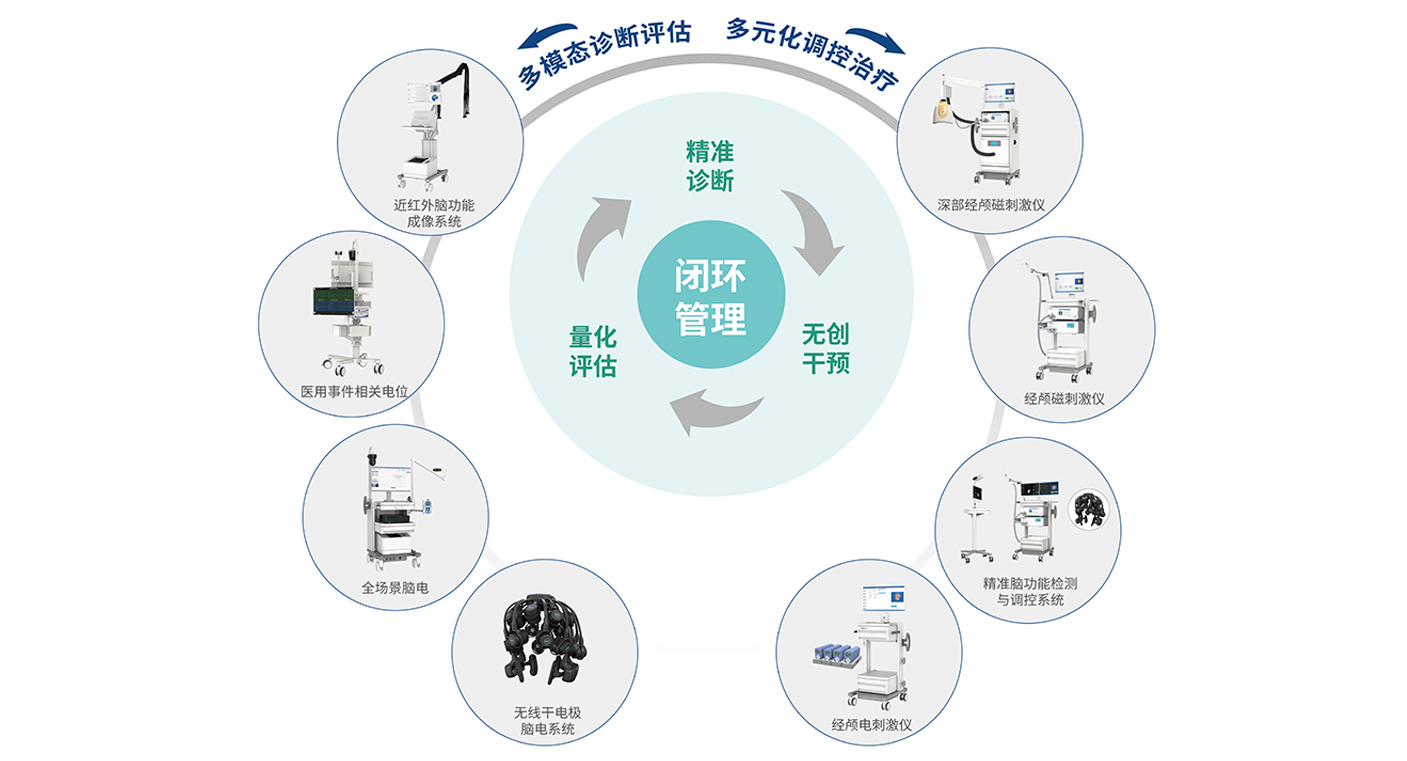 多模态诊断评估　多元化调控治疗

精准诊断

闭环管理

无创干预

量化评估

近红外脑功能成像系统

医用事件相关电位

全场景脑电

无线干电极脑电系统

深部经颅磁刺激仪

经颅磁刺激仪

精准脑功能检测与调控系统

经颅电刺激仪